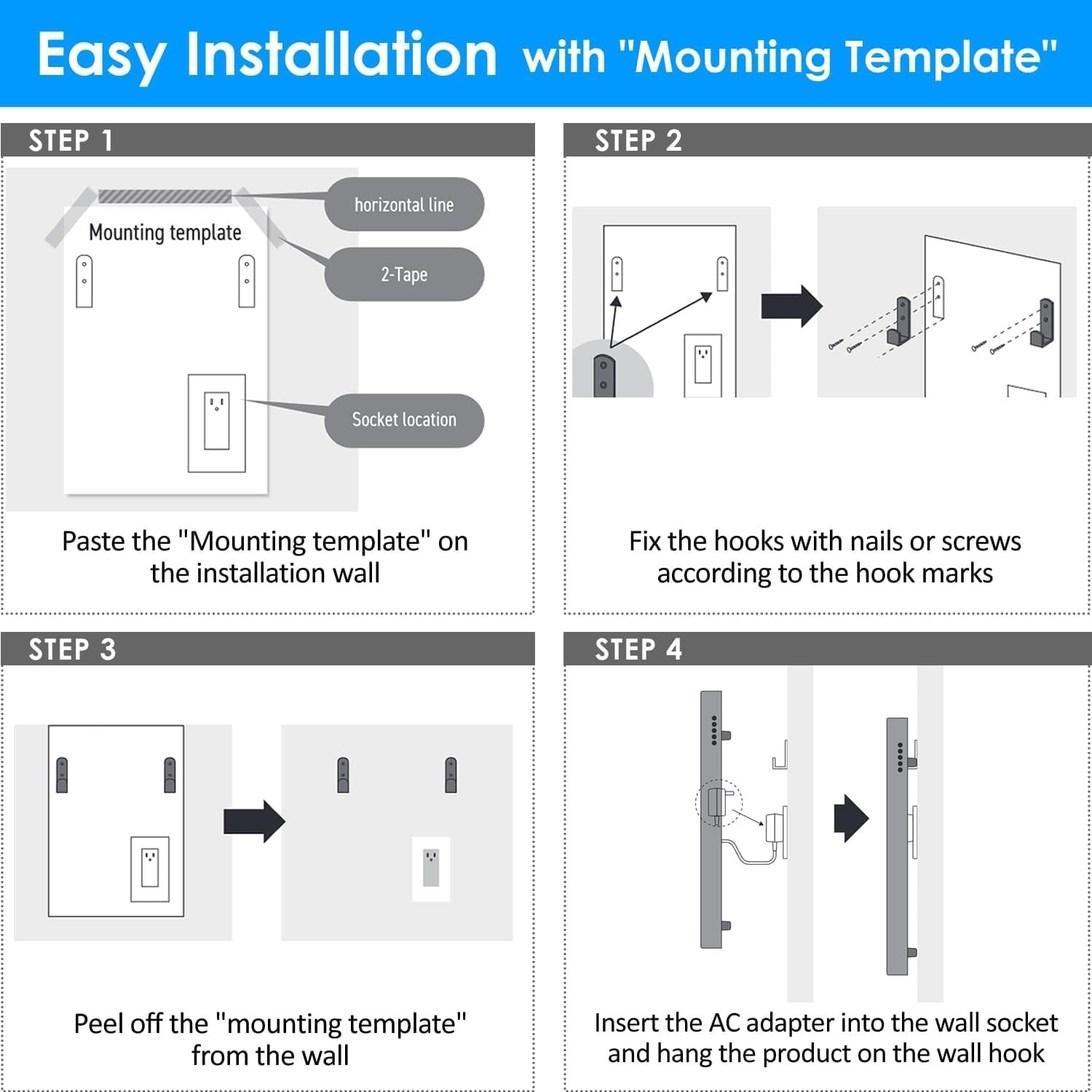 Easy Installation with "Mounting Template"

STEP 1

Mounting template

horizontal line

2-Tape

Socket location

Paste the "Mounting template" on the installation wall

STEP 2

Fix the hooks with nails or screws according to the hook marks

STEP 3

Peel off the "mounting template" from the wall

STEP 4

Insert the AC adapter into the wall socket and hang the product on the wall hook