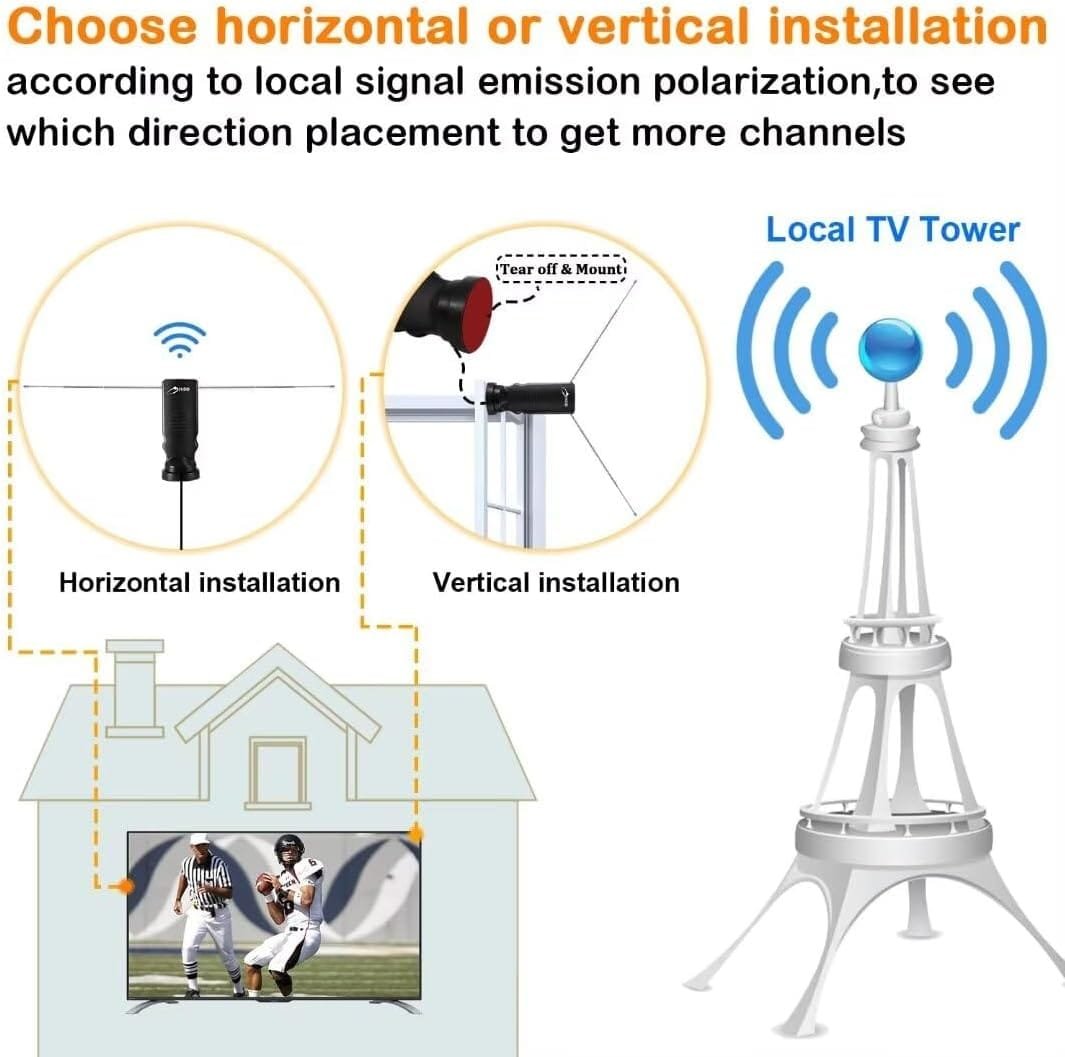 Choose horizontal or vertical installation
according to local signal emission polarization,to see which direction placement to get more channels

Local TV Tower

Tear off & Mount

Horizontal installation

Vertical installation