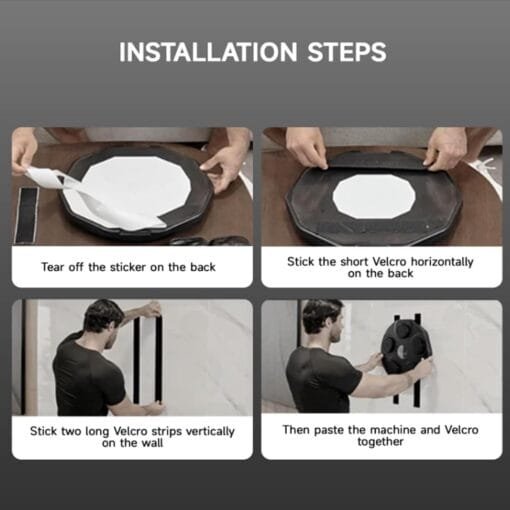 INSTALLATION STEPS

Tear off the sticker on the back

Stick the short Velcro horizontally on the back

Stick two long Velcro strips vertically on the wall

Then paste the machine and Velcro together